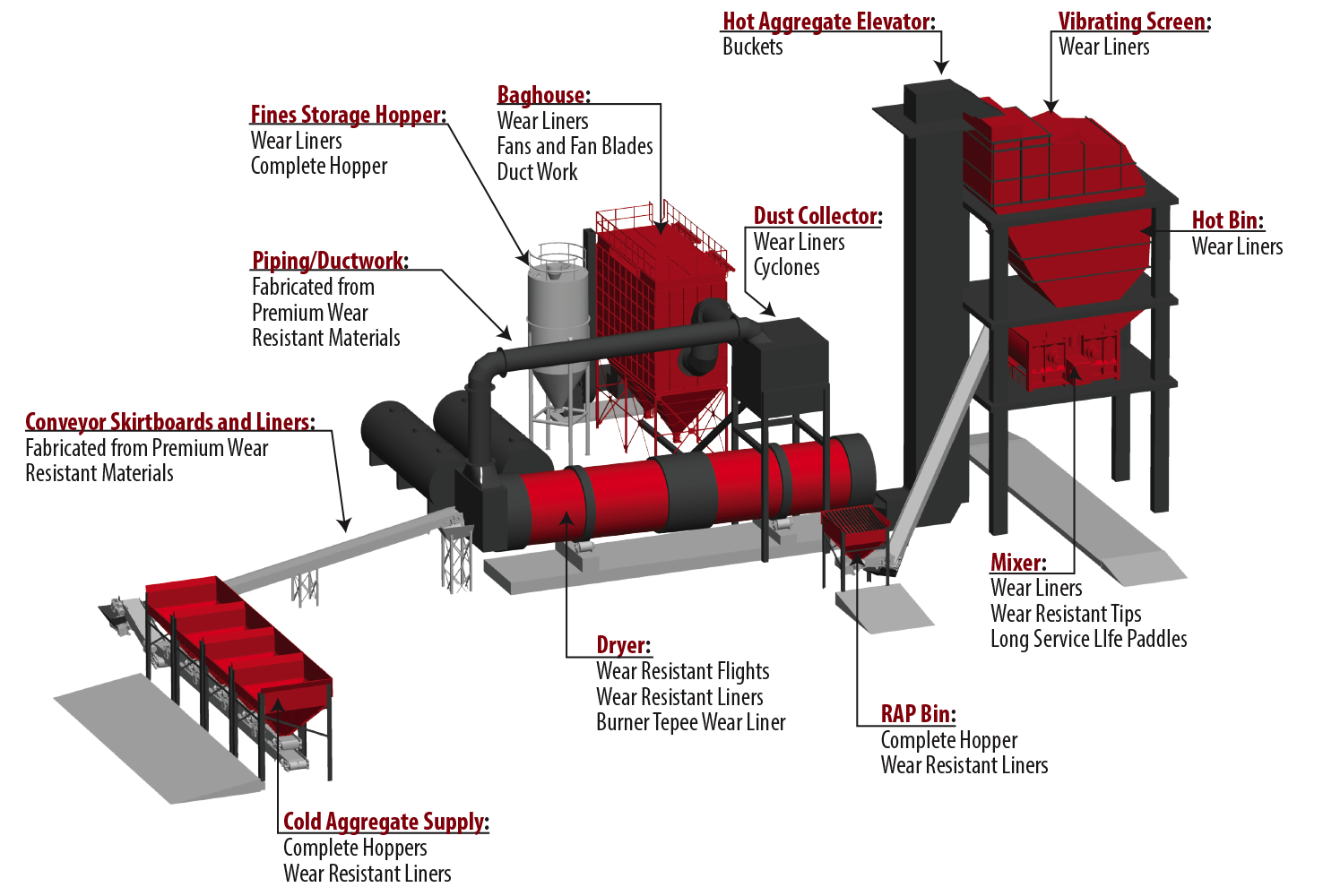 Hot Aggregate Elevator:
Buckets

Vibrating Screen:
Wear Liners

Baghouse:
Wear Liners
Fans and Fan Blades
Duct Work

Fines Storage Hopper:
Wear Liners
Complete Hopper

Dust Collector:
Wear Liners
Cyclones

Hot Bin:
Wear Liners

Piping/Ductwork:
Fabricated from Premium Wear Resistant Materials

Conveyor Skirtboards and Liners:
Fabricated from Premium Wear Resistant Materials

Mixer:
Wear Liners
Wear Resistant Tips
Long Service LIfe Paddles

Dryer:
Wear Resistant Flights
Wear Resistant Liners
Burner Tepee Wear Liner

RAP Bin:
Complete Hopper
Wear Resistant Liners

Cold Aggregate Supply:
Complete Hoppers
Wear Resistant Liners